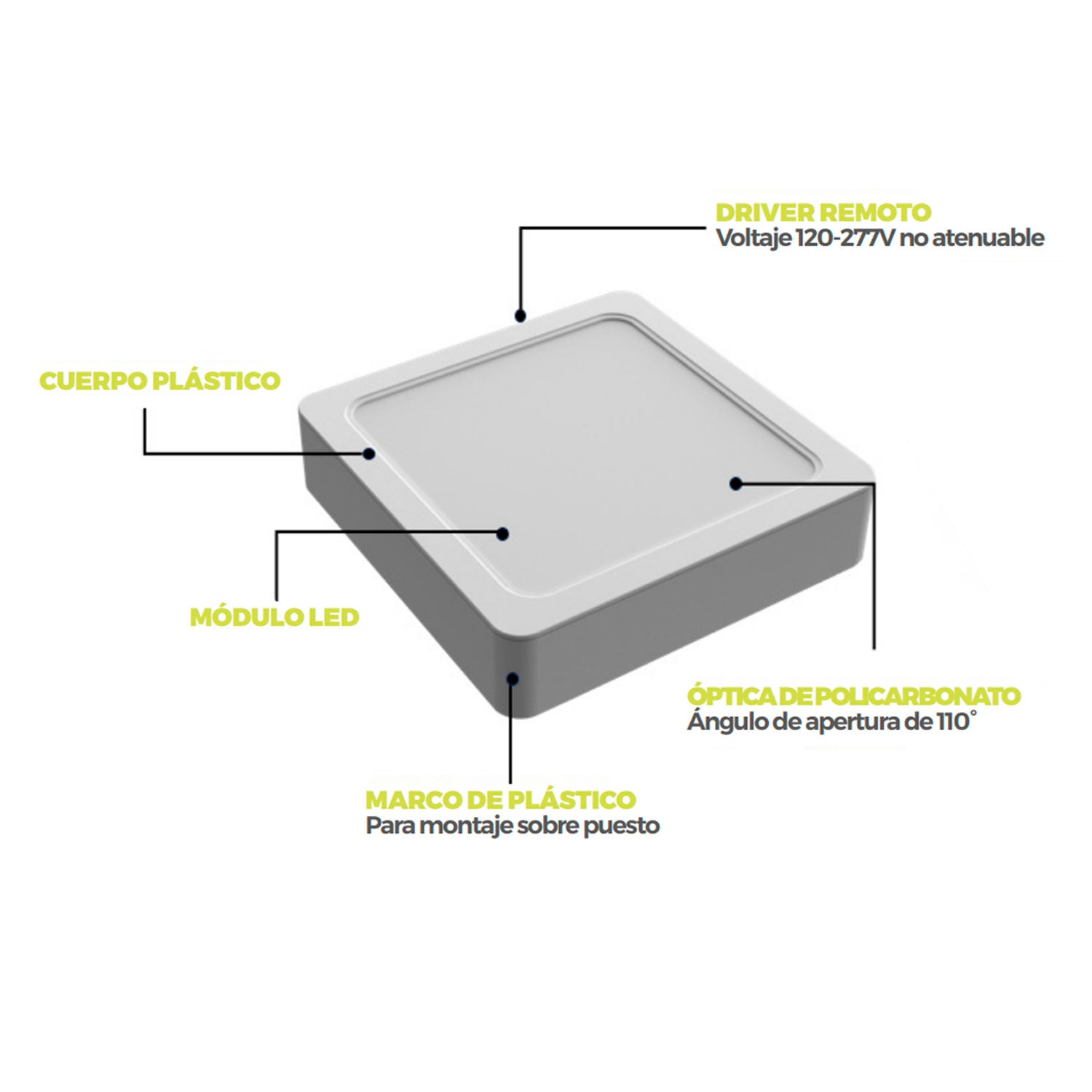 DRIVER REMOTO
Voltaje 120-277V no atenuable

CUERPO PLÁSTICO

MÓDULO LED

ÓPTICA DE POLICARBONATO
Ángulo de apertura de 110°

MARCO DE PLÁSTICO
Para montaje sobre puesto